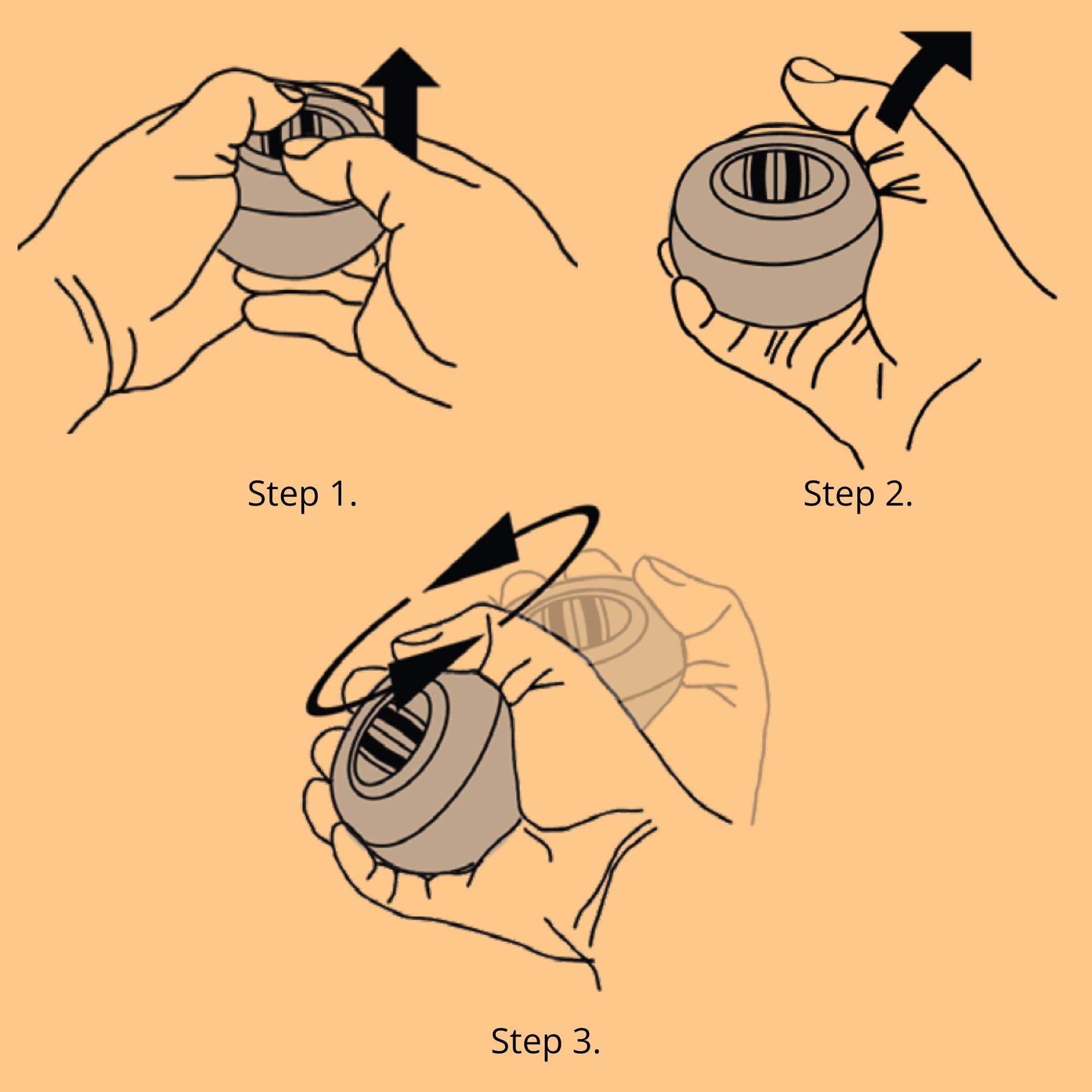 Step 1.

Step 2.

Step 3.